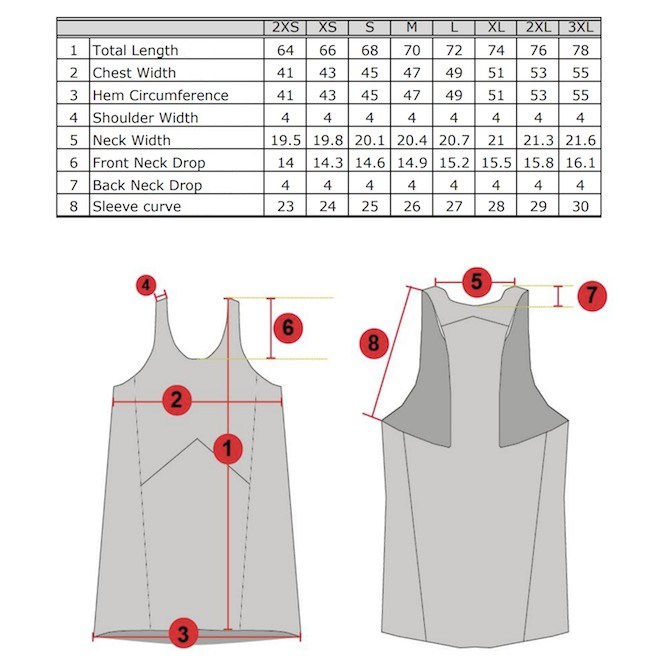 | | | 2XS | XS | S | M | L | XL | 2XL | 3XL |
|---|---|---|---|---|---|---|---|---|---|
| 1 | Total Length | 64 | 66 | 68 | 70 | 72 | 74 | 76 | 78 |
| 2 | Chest Width | 41 | 43 | 45 | 47 | 49 | 51 | 53 | 55 |
| 3 | Hem Circumference | 41 | 43 | 45 | 47 | 49 | 51 | 53 | 55 |
| 4 | Shoulder Width | 4 | 4 | 4 | 4 | 4 | 4 | 4 | 4 |
| 5 | Neck Width | 19.5 | 19.8 | 20.1 | 20.4 | 20.7 | 21 | 21.3 | 21.6 |
| 6 | Front Neck Drop | 14 | 14.3 | 14.6 | 14.9 | 15.2 | 15.5 | 15.8 | 16.1 |
| 7 | Back Neck Drop | 4 | 4 | 4 | 4 | 4 | 4 | 4 | 4 |
| 8 | Sleeve curve | 23 | 24 | 25 | 26 | 27 | 28 | 29 | 30 |

4
6
2
1
3
5
7
8